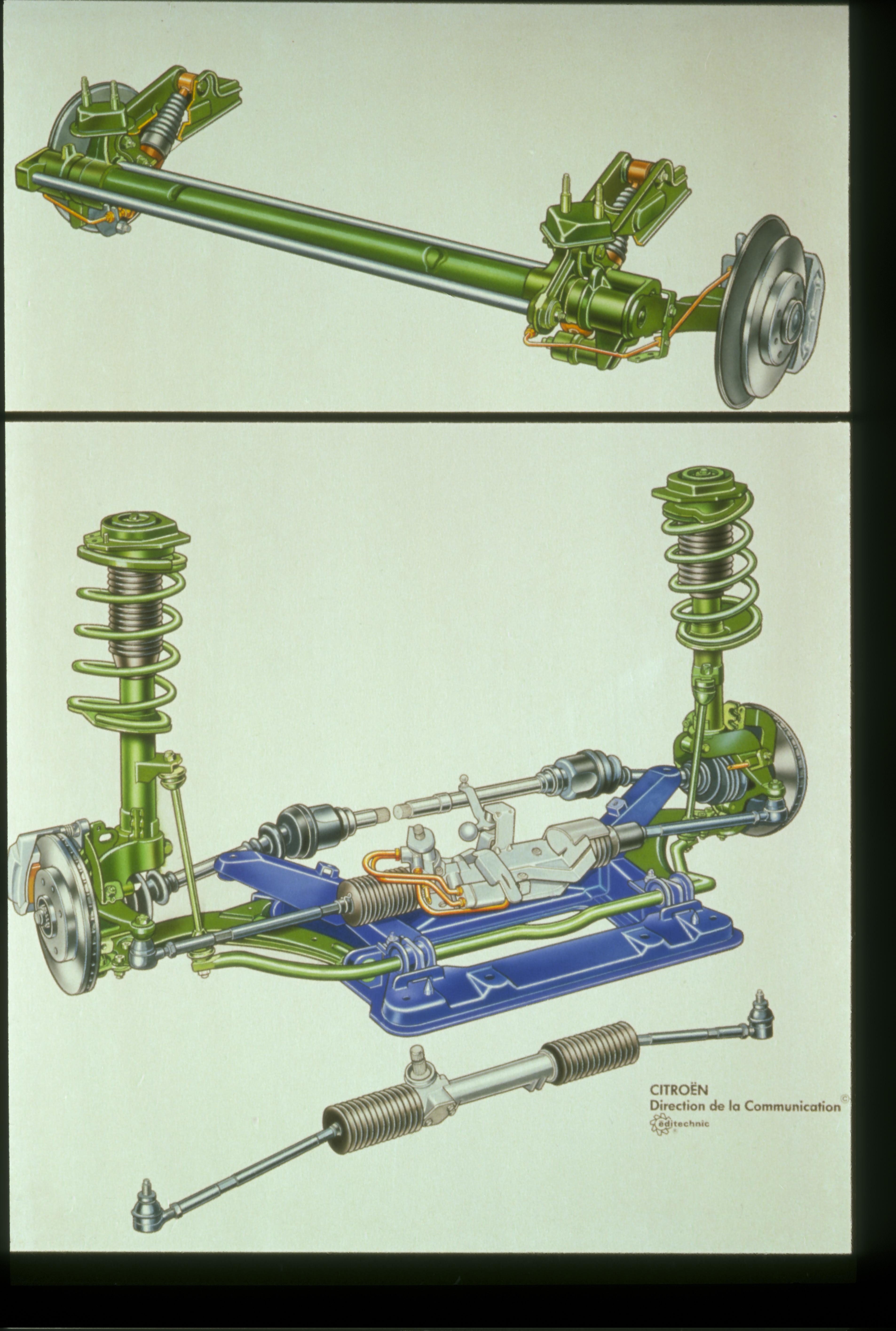 CITROËN
Direction de la Communication ©
éditechnic